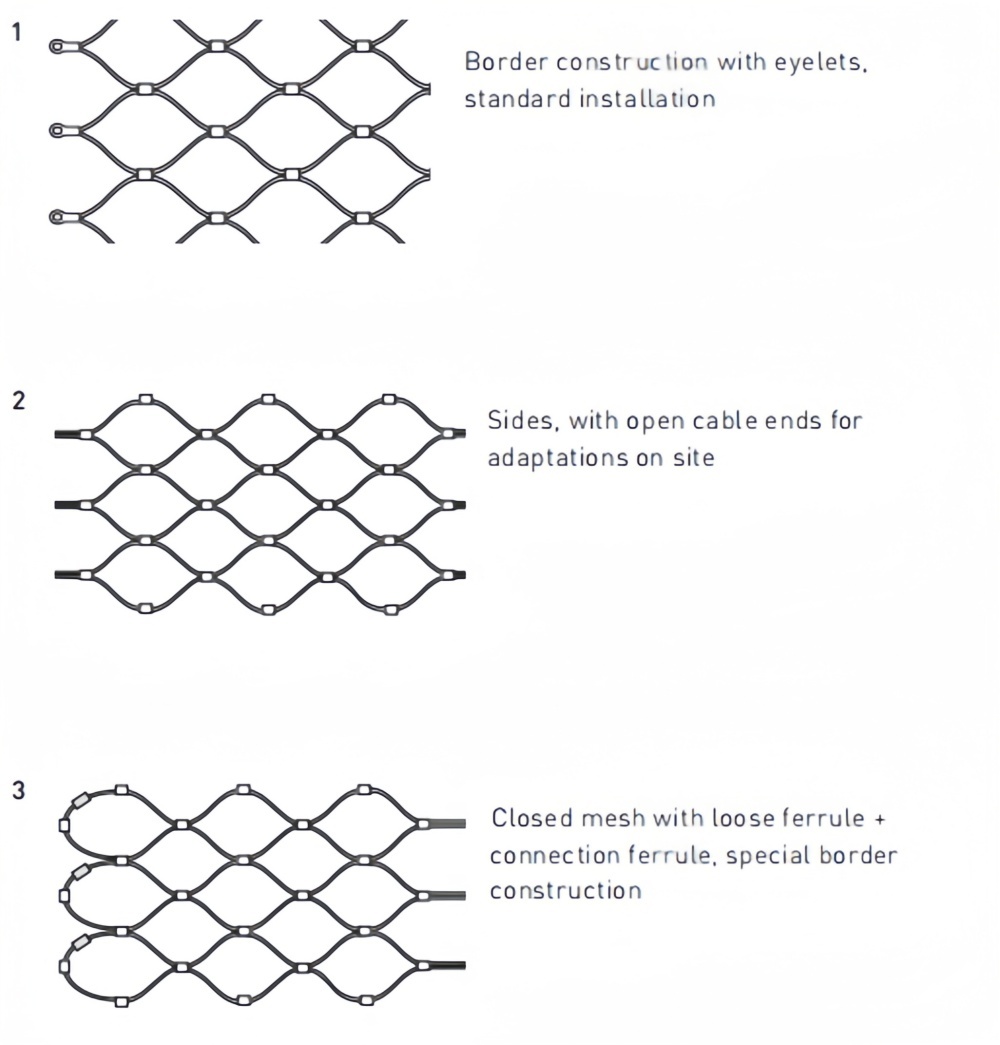 1

Border construction with eyelets, standard installation

2

Sides, with open cable ends for adaptations on site

3

Closed mesh with loose ferrule + connection ferrule, special border construction