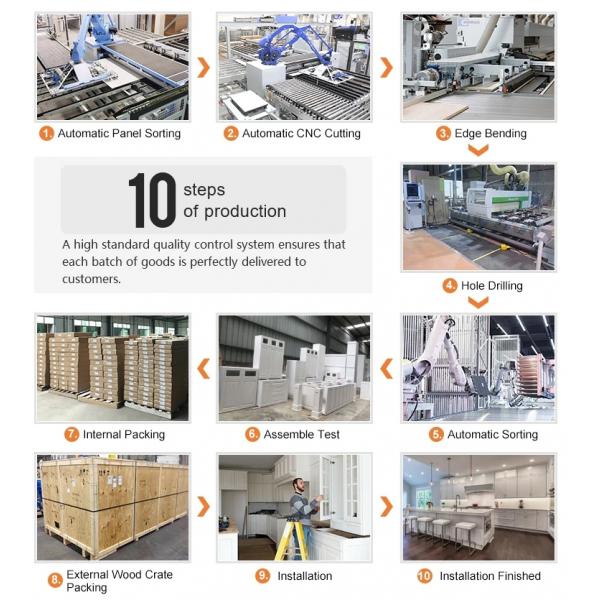 1. Automatic Panel Sorting

2. Automatic CNC Cutting

3. Edge Bending

10 steps of production

A high standard quality control system ensures that each batch of goods is perfectly delivered to customers.

4. Hole Drilling

7. Internal Packing

6. Assemble Test

5. Automatic Sorting

8. External Wood Crate Packing

9. Installation

10 Installation Finished