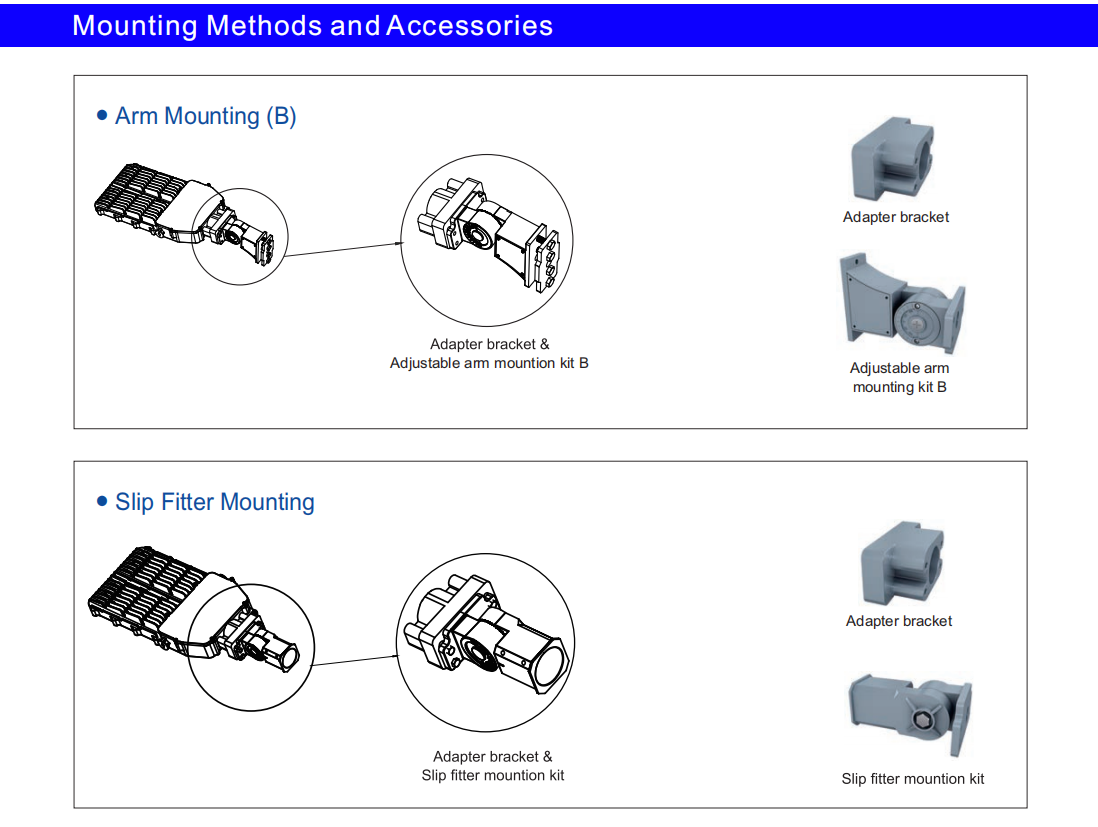 Mounting Methods and Accessories

• Arm Mounting (B)

Adapter bracket & Adjustable arm mountion kit B

Adapter bracket

Adjustable arm mounting kit B

• Slip Fitter Mounting

Adapter bracket & Slip fitter mountion kit

Adapter bracket

Slip fitter mountion kit