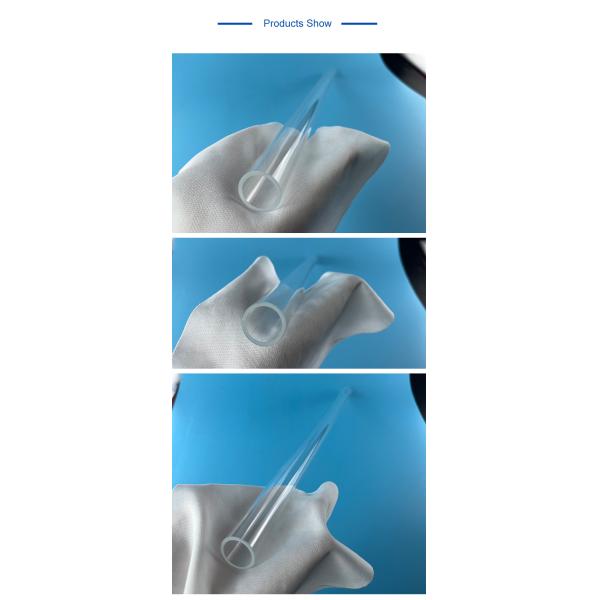 Products Show