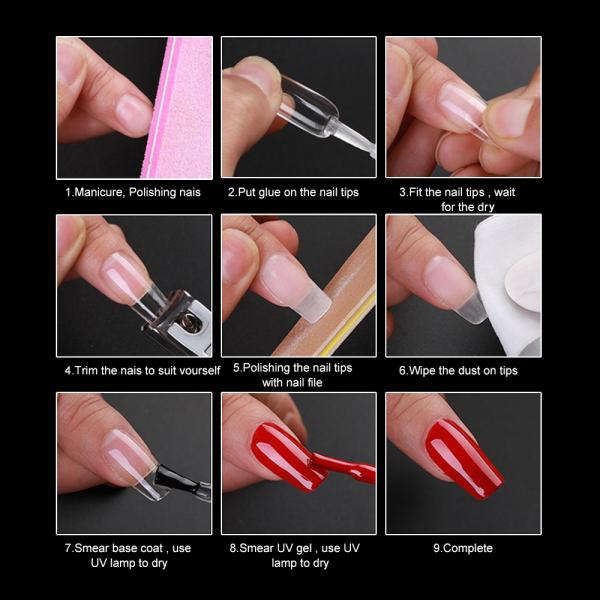 1.Manicure, Polishing nais

2.Put glue on the nail tips

3.Fit the nail tips , wait for the dry

4.Trim the nais to suit vourself

5.Polishing the nail tips with nail file

6.Wipe the dust on tips

7.Smear base coat , use UV lamp to dry

8.Smear UV gel , use UV lamp to dry

9.Complete