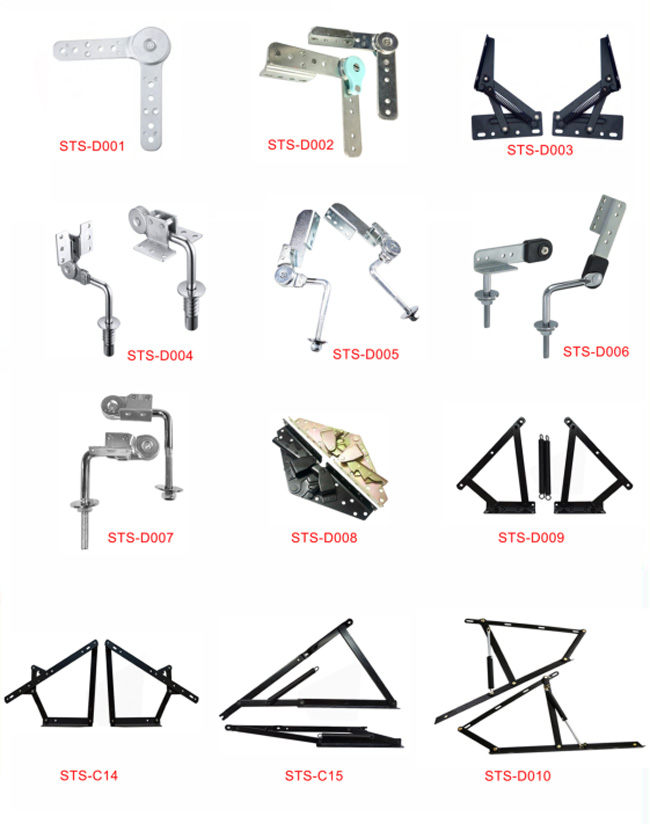 STS-D001

STS-D002

STS-D003

STS-D004

STS-D005

STS-D006

STS-D007

STS-D008

STS-D009

STS-C14

STS-C15

STS-D010