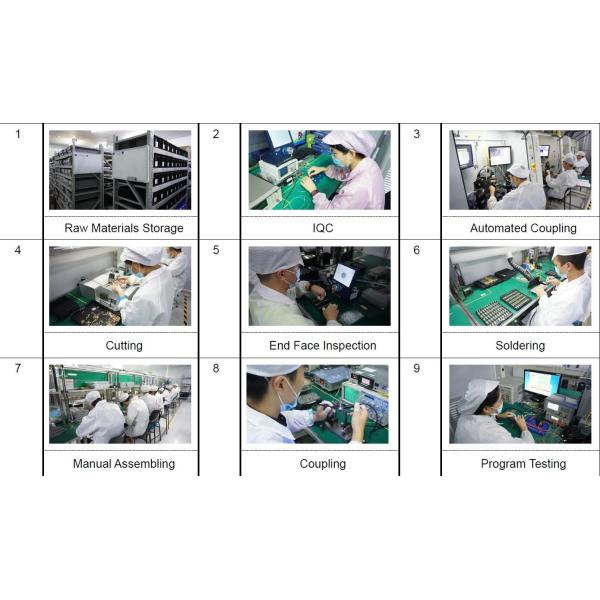 | 1 | Raw Materials Storage | 2 | IQC | 3 | Automated Coupling |
|---|---|---|---|---|---|
| 4 | Cutting | 5 | End Face Inspection | 6 | Soldering |
| 7 | Manual Assembling | 8 | Coupling | 9 | Program Testing |