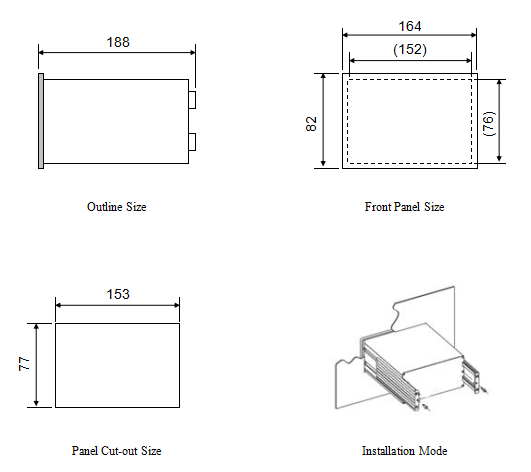 188

Outline Size

164

(152)

82

(76)

Front Panel Size

153

77

Panel Cut-out Size

Installation Mode