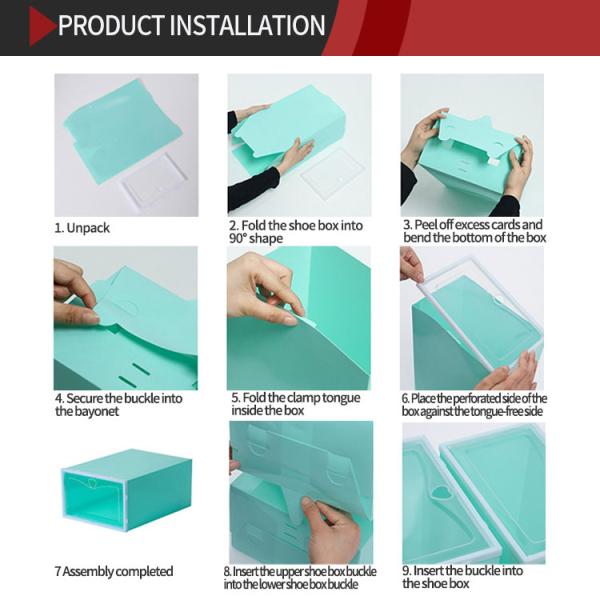 PRODUCT INSTALLATION

1. Unpack

2. Fold the shoe box into 90° shape

3. Peel off excess cards and bend the bottom of the box

4. Secure the buckle into the bayonet

5. Fold the clamp tongue inside the box

6. Place the perforated side of the box against the tongue-free side

7 Assembly completed

8. Insert the upper shoe box buckle into the lower shoe box buckle

9. Insert the buckle into the shoe box