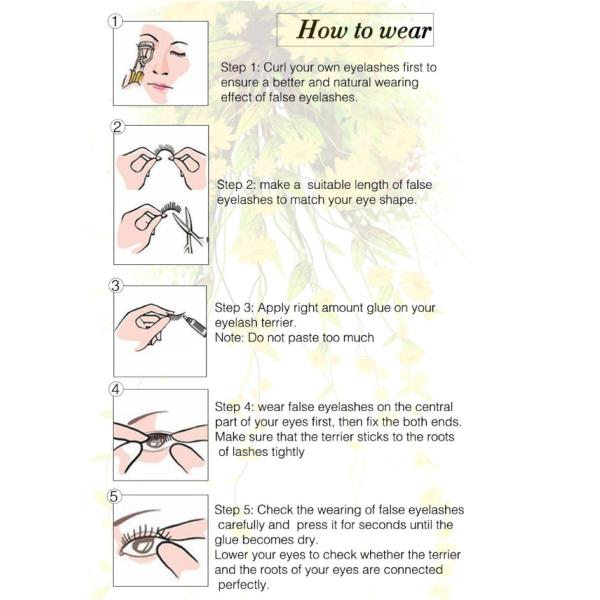 How to wear

①

Step 1: Curl your own eyelashes first to ensure a better and natural wearing effect of false eyelashes.

②

Step 2: make a suitable length of false eyelashes to match your eye shape.

③

Step 3: Apply right amount glue on your eyelash terrier.
Note: Do not paste too much

④

Step 4: wear false eyelashes on the central part of your eyes first, then fix the both ends. Make sure that the terrier sticks to the roots of lashes tightly

⑤

Step 5: Check the wearing of false eyelashes carefully and press it for seconds until the glue becomes dry.
Lower your eyes to check whether the terrier and the roots of your eyes are connected perfectly.