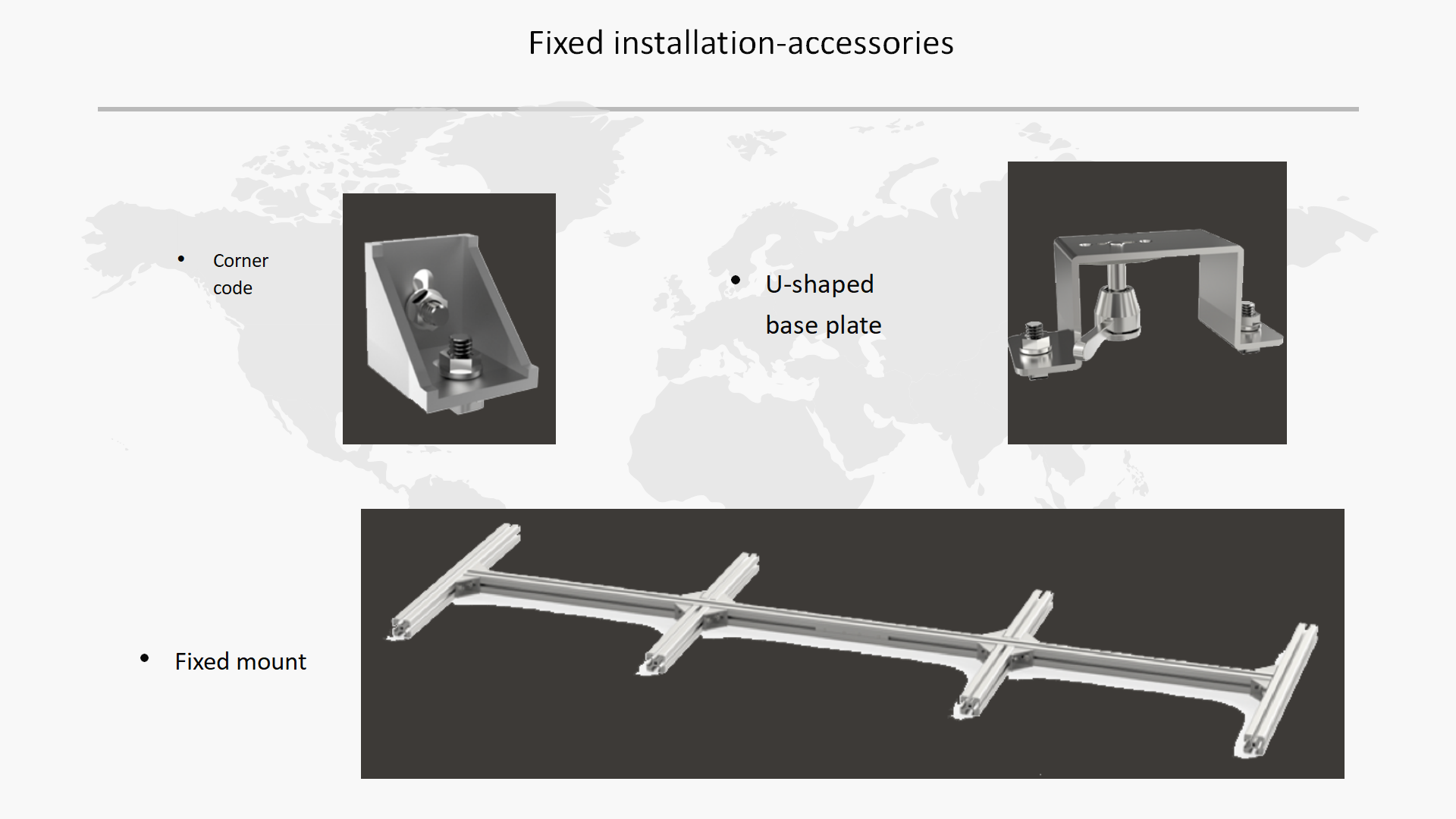 Fixed installation-accessories

• Corner code

• U-shaped base plate

• Fixed mount