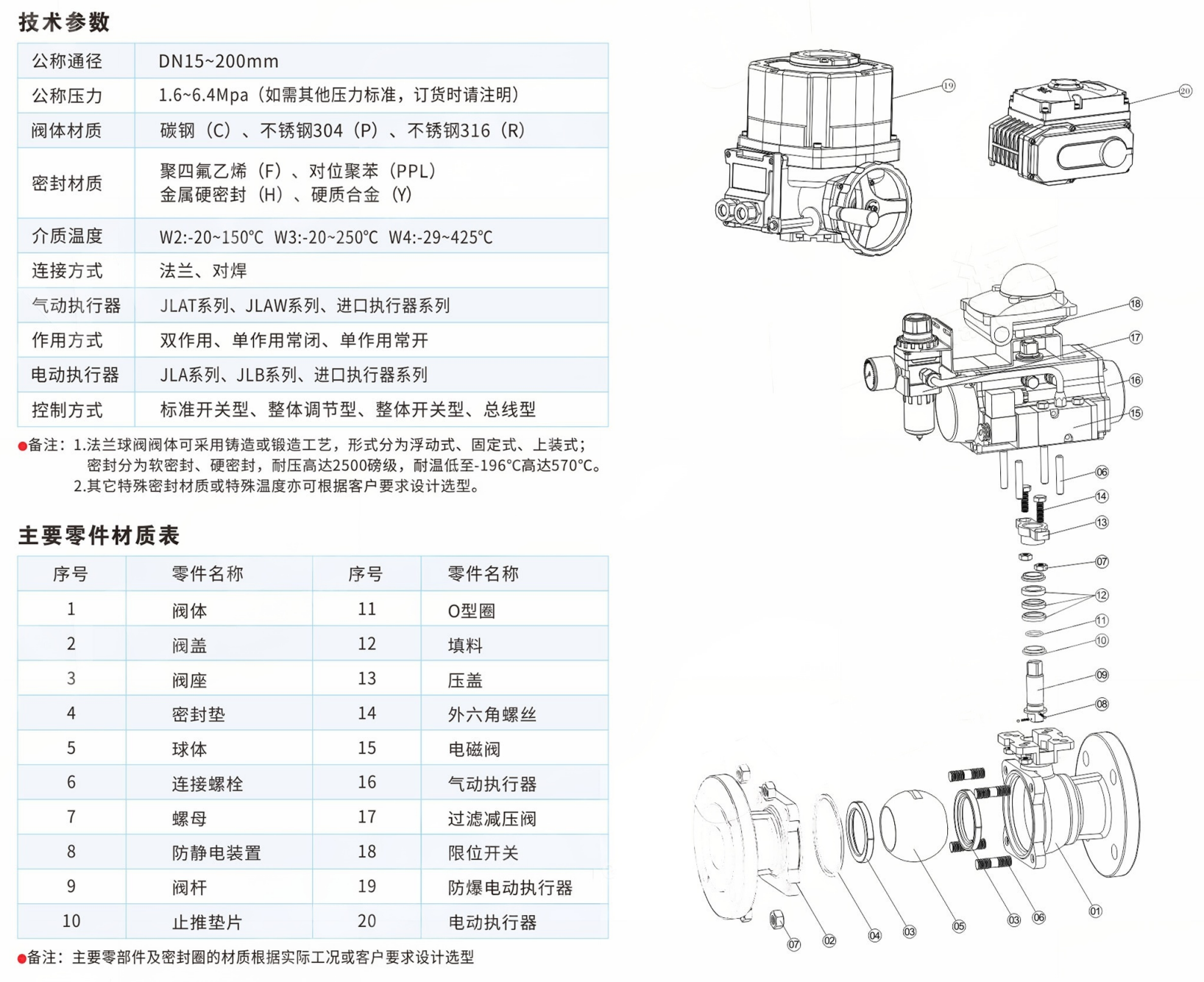 技术参数

| 公称通径 | DN15~200mm |
|---|---|
| 公称压力 | 1.6~6.4Mpa（如需其他压力标准，订货时请注明） |
| 阀体材质 | 碳钢（C）、不锈钢304（P）、不锈钢316（R） |
| 密封材质 | 聚四氟乙烯（F）、对位聚苯（PPL） 金属硬密封（H）、硬质合金（Y） |
| 介质温度 | W2:-20~150℃ W3:-20~250℃ W4:-29~425℃ |
| 连接方式 | 法兰、对焊 |
| 气动执行器 | JLAT系列、JLAW系列、进口执行器系列 |
| 作用方式 | 双作用、单作用常闭、单作用常开 |
| 电动执行器 | JLA系列、JLB系列、进口执行器系列 |
| 控制方式 | 标准开关型、整体调节型、整体开关型、总线型 |

●备注：1.法兰球阀阀体可采用铸造或锻造工艺，形式分为浮动式、固定式、上装式；密封分为软密封、硬密封，耐压高达2500磅级，耐温低至-196℃高达570℃。
2.其它特殊密封材质或特殊温度亦可根据客户要求设计选型。

主要零件材质表

| 序号 | 零件名称 | 序号 | 零件名称 |
|---|---|---|---|
| 1 | 阀体 | 11 | O型圈 |
| 2 | 阀盖 | 12 | 填料 |
| 3 | 阀座 | 13 | 压盖 |
| 4 | 密封垫 | 14 | 外六角螺丝 |
| 5 | 球体 | 15 | 电磁阀 |
| 6 | 连接螺栓 | 16 | 气动执行器 |
| 7 | 螺母 | 17 | 过滤减压阀 |
| 8 | 防静电装置 | 18 | 限位开关 |
| 9 | 阀杆 | 19 | 防爆电动执行器 |
| 10 | 止推垫片 | 20 | 电动执行器 |

●备注：主要零部件及密封圈的材质根据实际工况或客户要求设计选型

19 20 18 17 16 15 06 14 13 07 12 11 10 09 08 07 02 04 03 05 03 06 01