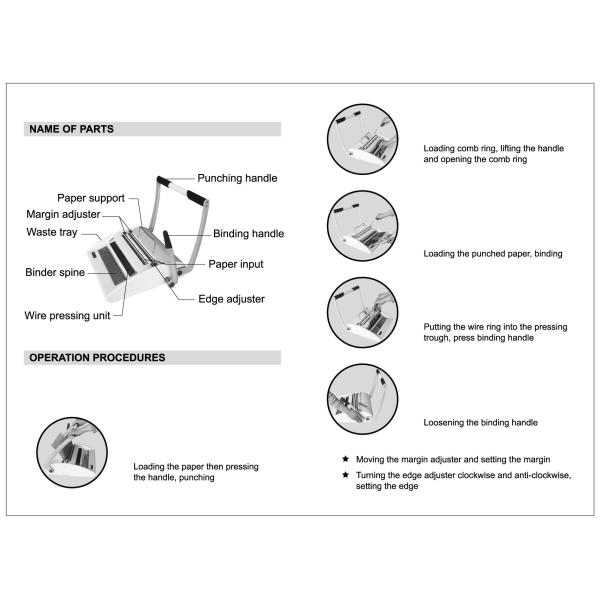 NAME OF PARTS

Punching handle
Paper support
Margin adjuster
Waste tray
Binding handle
Paper input
Binder spine
Edge adjuster
Wire pressing unit

OPERATION PROCEDURES

Loading the paper then pressing the handle, punching

Loading comb ring, lifting the handle and opening the comb ring

Loading the punched paper, binding

Putting the wire ring into the pressing trough, press binding handle

Loosening the binding handle

★ Moving the margin adjuster and setting the margin
★ Turning the edge adjuster clockwise and anti-clockwise, setting the edge