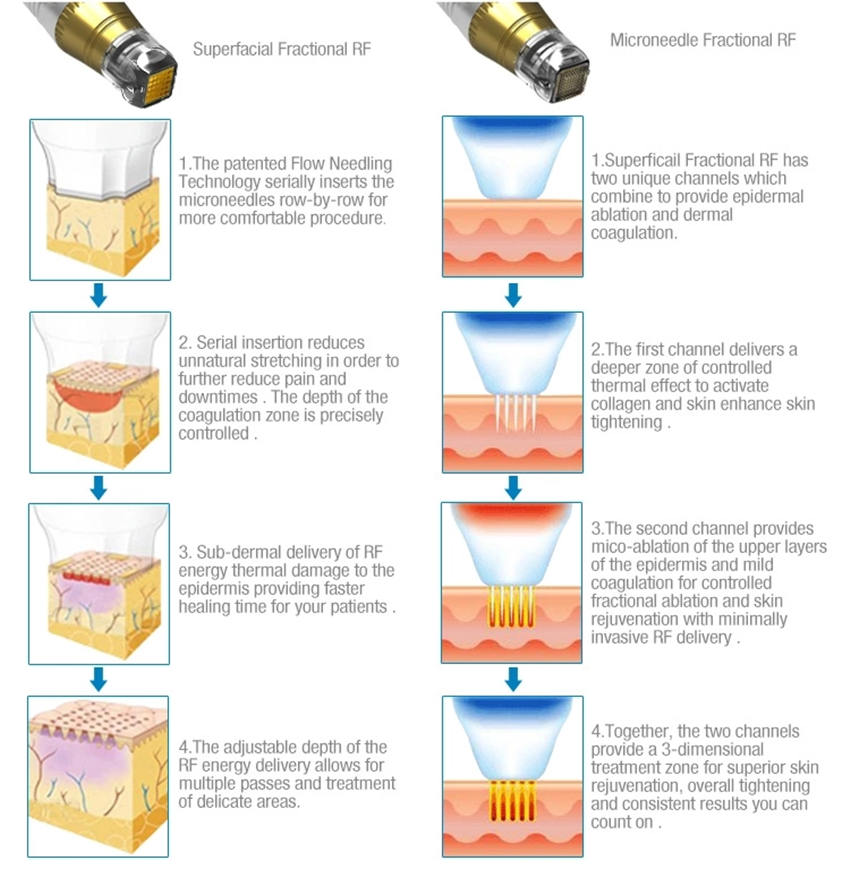 Superfacial Fractional RF

1.The patented Flow Needling Technology serially inserts the microneedles row-by-row for more comfortable procedure.

2. Serial insertion reduces unnatural stretching in order to further reduce pain and downtimes . The depth of the coagulation zone is precisely controlled .

3. Sub-dermal delivery of RF energy thermal damage to the epidermis providing faster healing time for your patients .

4.The adjustable depth of the RF energy delivery allows for multiple passes and treatment of delicate areas.

Microneedle Fractional RF

1.Superficail Fractional RF has two unique channels which combine to provide epidermal ablation and dermal coagulation.

2.The first channel delivers a deeper zone of controlled thermal effect to activate collagen and skin enhance skin tightening .

3.The second channel provides mico-ablation of the upper layers of the epidermis and mild coagulation for controlled fractional ablation and skin rejuvenation with minimally invasive RF delivery .

4.Together, the two channels provide a 3-dimensional treatment zone for superior skin rejuvenation, overall tightening and consistent results you can count on .