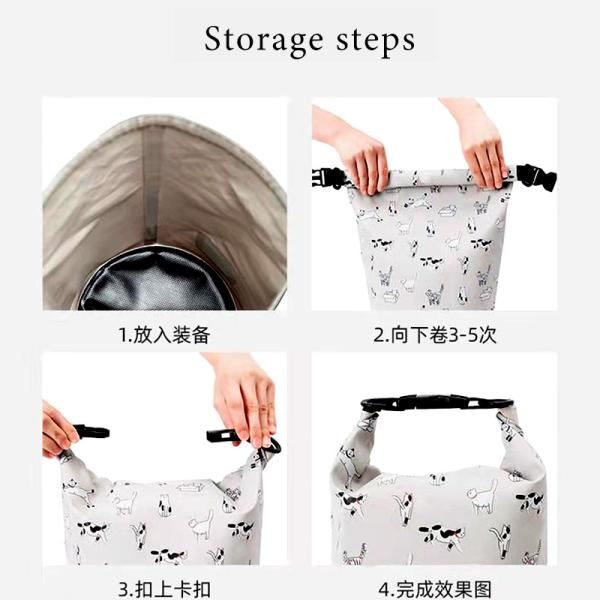 Storage steps

1.放入装备

2.向下卷3-5次

3.扣上卡扣

4.完成效果图