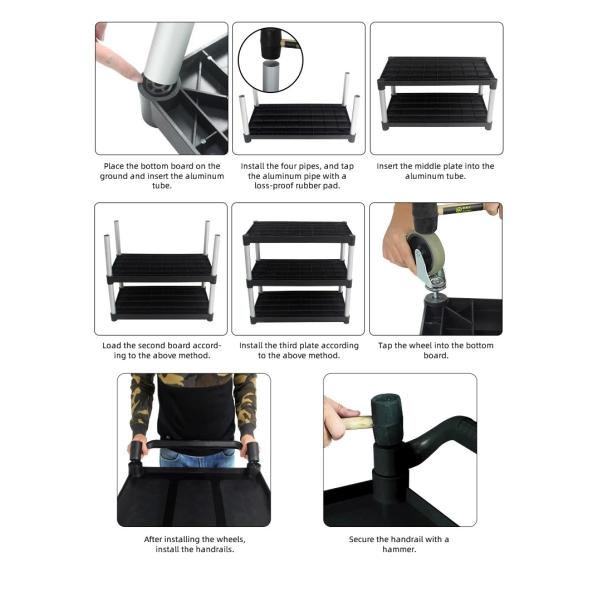 Place the bottom board on the ground and insert the aluminum tube.

Install the four pipes, and tap the aluminum pipe with a loss-proof rubber pad.

Insert the middle plate into the aluminum tube.

Load the second board according to the above method.

Install the third plate according to the above method.

Tap the wheel into the bottom board.

After installing the wheels, install the handrails.

Secure the handrail with a hammer.