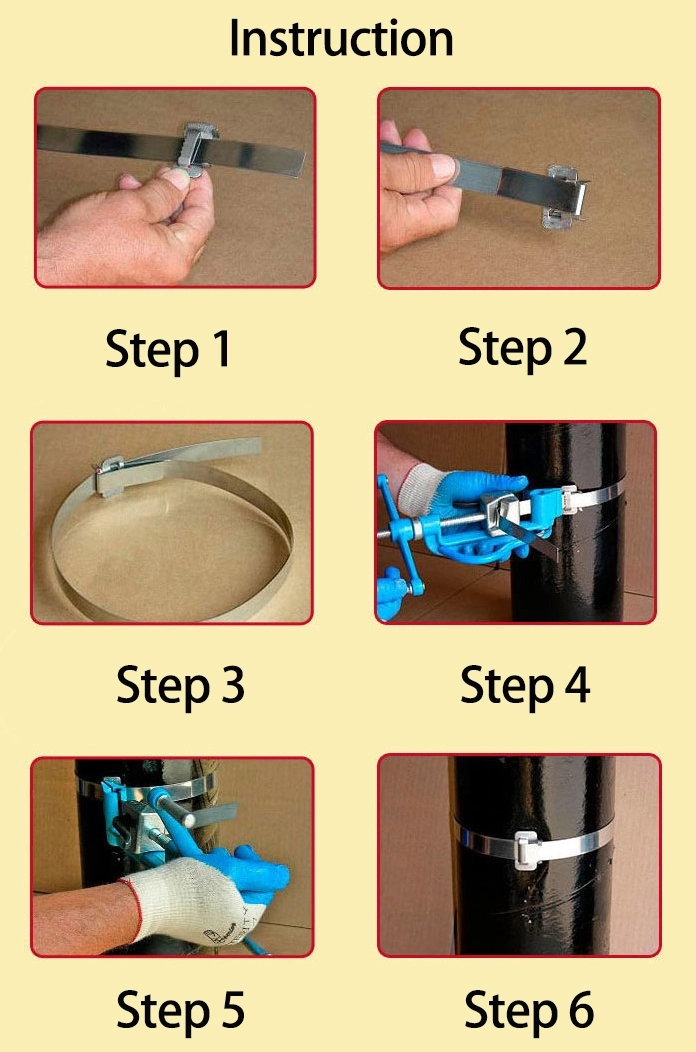 Instruction

Step 1

Step 2

Step 3

Step 4

Step 5

Step 6