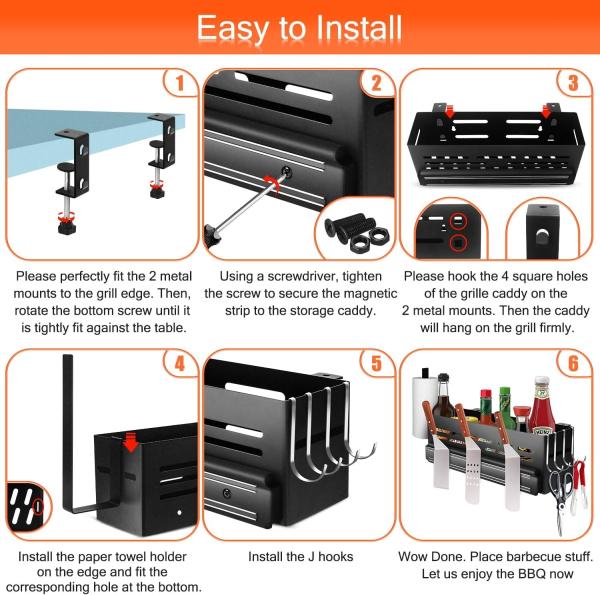 Easy to Install

1

Please perfectly fit the 2 metal mounts to the grill edge. Then, rotate the bottom screw until it is tightly fit against the table.

2

Using a screwdriver, tighten the screw to secure the magnetic strip to the storage caddy.

3

Please hook the 4 square holes of the grille caddy on the 2 metal mounts. Then the caddy will hang on the grill firmly.

4

Install the paper towel holder on the edge and fit the corresponding hole at the bottom.

5

Install the J hooks

6

Wow Done. Place barbecue stuff. Let us enjoy the BBQ now