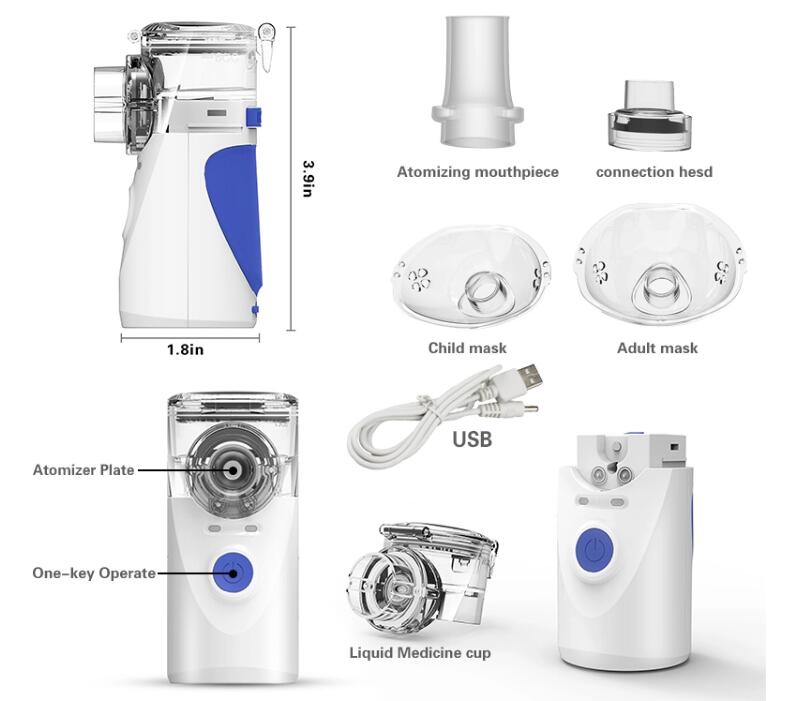 3.9in

1.8in

Atomizing mouthpiece

connection hesd

Child mask

Adult mask

USB

Atomizer Plate

One-key Operate

Liquid Medicine cup