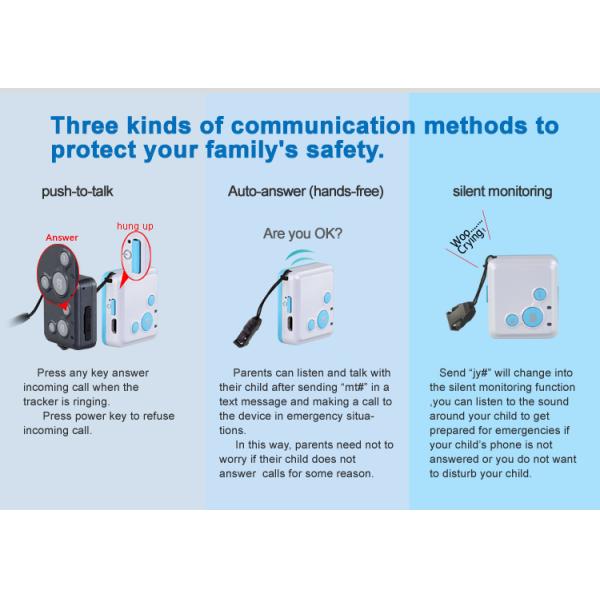 Three kinds of communication methods to protect your family's safety.

push-to-talk

Answer

hung up

Press any key answer incoming call when the tracker is ringing.

Press power key to refuse incoming call.

Auto-answer (hands-free)

Are you OK?

Parents can listen and talk with their child after sending "mt#" in a text message and making a call to the device in emergency situations.

In this way, parents need not to worry if their child does not answer calls for some reason.

silent monitoring

Woo...... Crying!

Send "jy#" will change into the silent monitoring function ,you can listen to the sound around your child to get prepared for emergencies if your child's phone is not answered or you do not want to disturb your child.