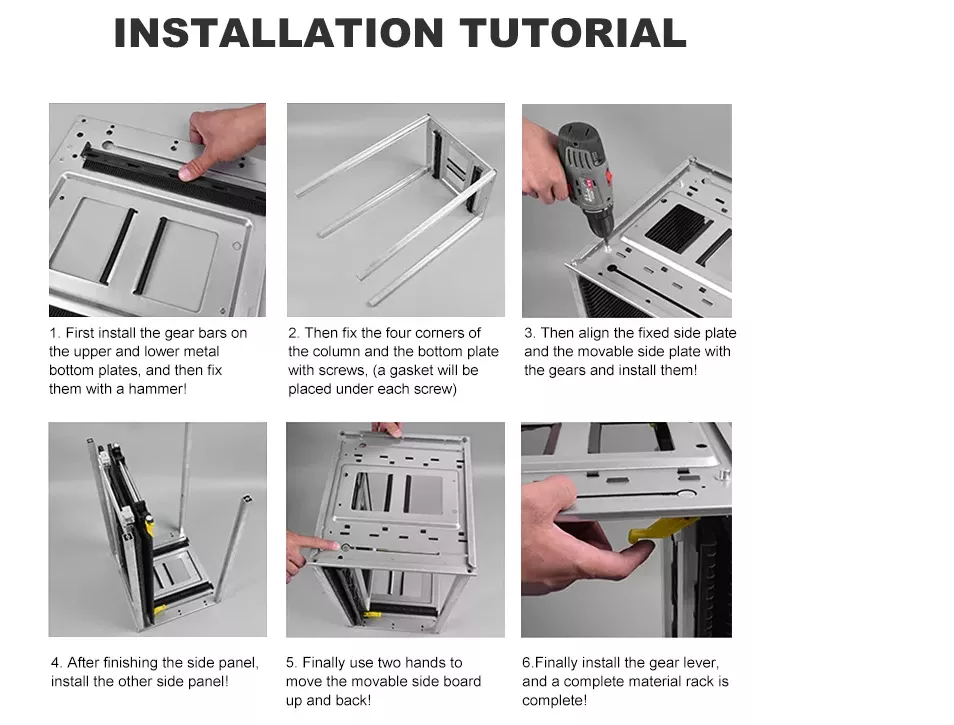 INSTALLATION TUTORIAL

1. First install the gear bars on the upper and lower metal bottom plates, and then fix them with a hammer!

2. Then fix the four corners of the column and the bottom plate with screws, (a gasket will be placed under each screw)

3. Then align the fixed side plate and the movable side plate with the gears and install them!

4. After finishing the side panel, install the other side panel!

5. Finally use two hands to move the movable side board up and back!

6.Finally install the gear lever, and a complete material rack is complete!