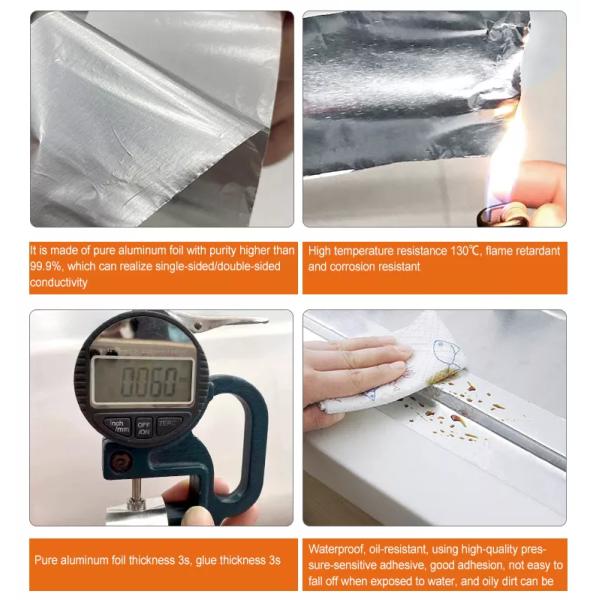 It is made of pure aluminum foil with purity higher than 99.9%, which can realize single-sided/double-sided conductivity

High temperature resistance 130℃, flame retardant and corrosion resistant

0060

inch /mm

OFF /ON

ZERO

Pure aluminum foil thickness 3s, glue thickness 3s

Waterproof, oil-resistant, using high-quality pressure-sensitive adhesive, good adhesion, not easy to fall off when exposed to water, and oily dirt can be