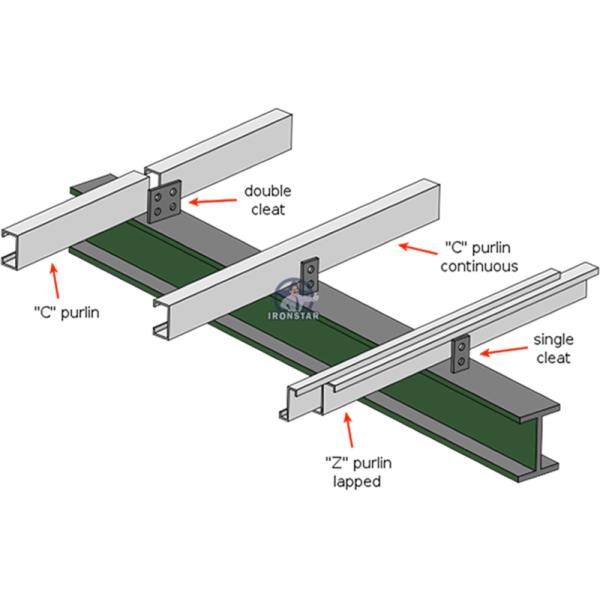 double cleat

"C" purlin continuous

"C" purlin

IRONSTAR

single cleat

"Z" purlin lapped