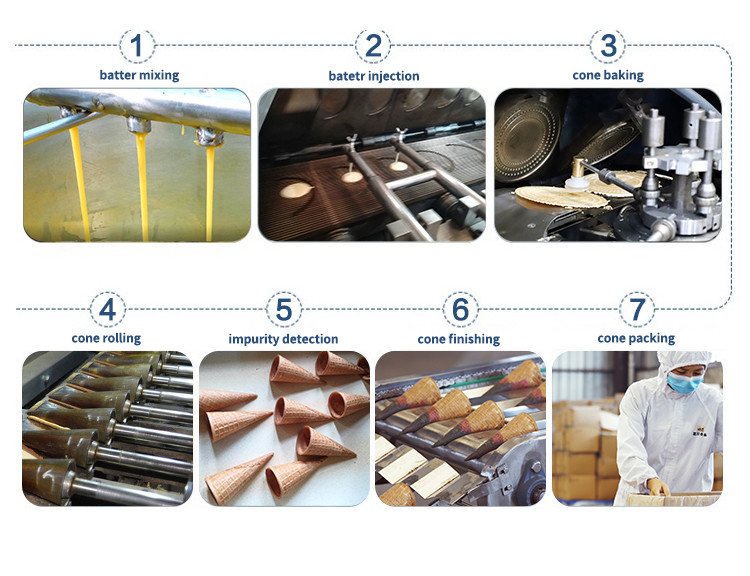 1
batter mixing

2
batetr injection

3
cone baking

4
cone rolling

5
impurity detection

6
cone finishing

7
cone packing