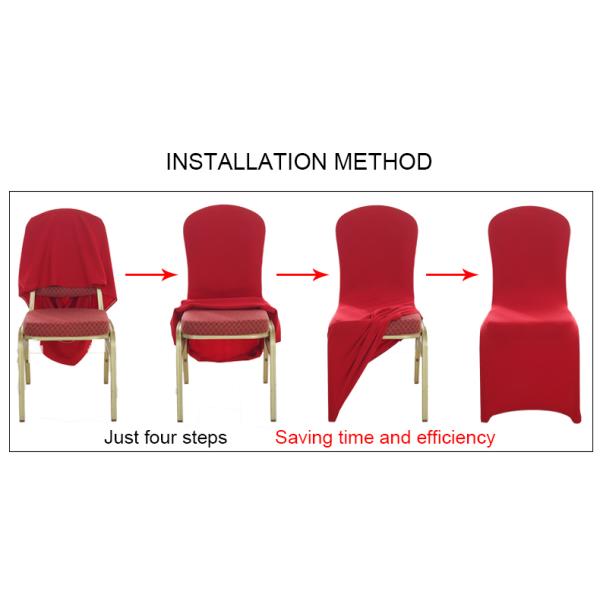 INSTALLATION METHOD

Just four steps Saving time and efficiency