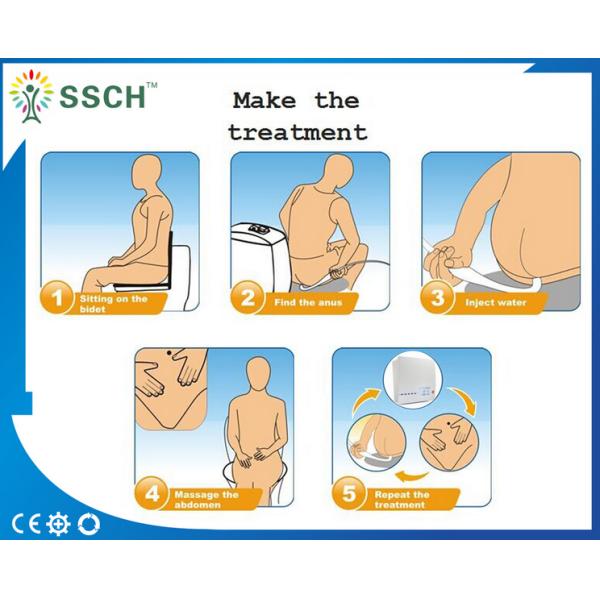 SSCH™

Make the treatment

1 Sitting on the bidet

2 Find the anus

3 Inject water

4 Massage the abdomen

5 Repeat the treatment

CE