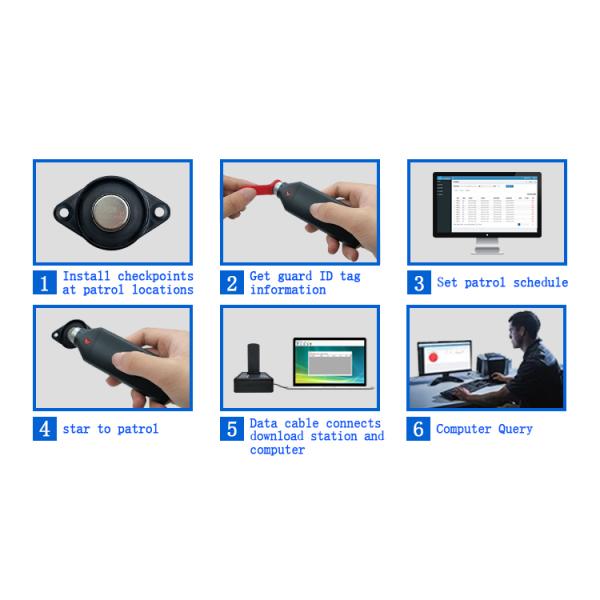 1 Install checkpoints at patrol locations

2 Get guard ID tag information

3 Set patrol schedule

4 star to patrol

5 Data cable connects download station and computer

6 Computer Query