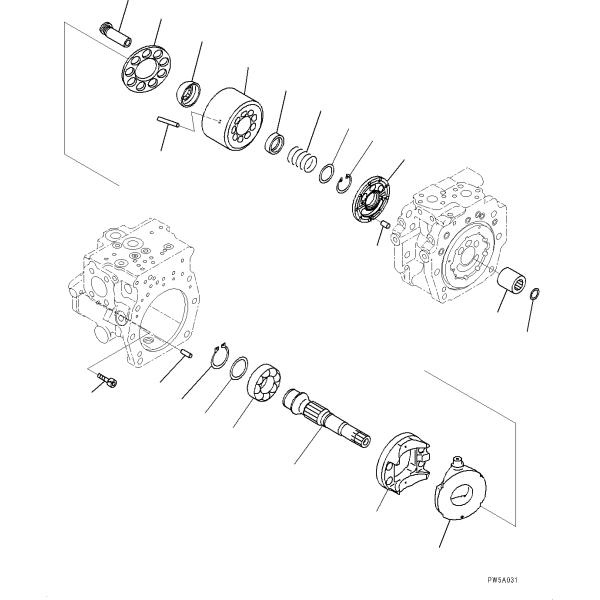 PW5A031