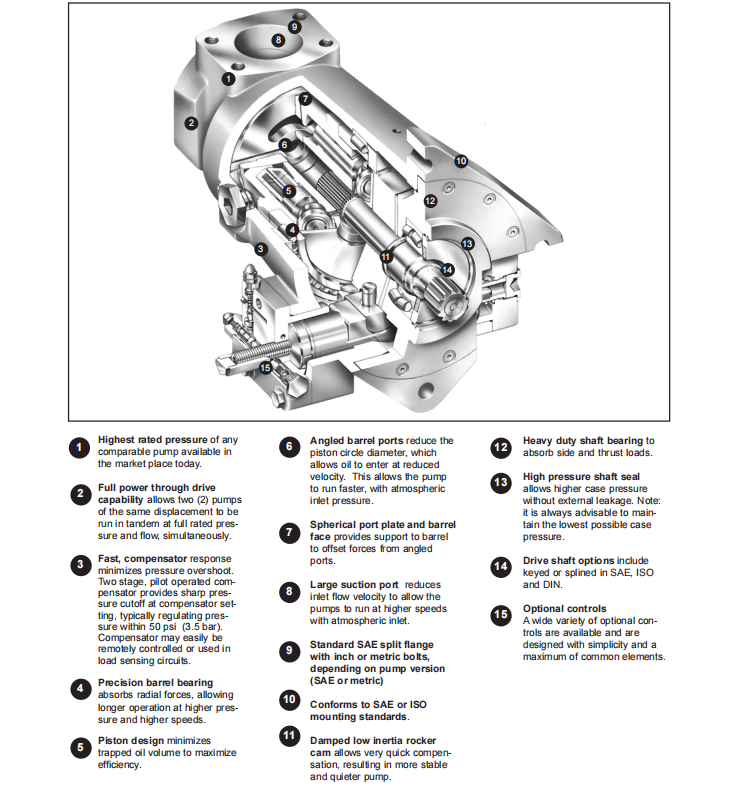 9
8
1
2
7
6
10
5
12
4
3
13
11
14
15

1 Highest rated pressure of any comparable pump available in the market place today.

2 Full power through drive capability allows two (2) pumps of the same displacement to be run in tandem at full rated pressure and flow, simultaneously.

3 Fast, compensator response minimizes pressure overshoot. Two stage, pilot operated compensator provides sharp pressure cutoff at compensator setting, typically regulating pressure within 50 psi (3.5 bar). Compensator may easily be remotely controlled or used in load sensing circuits.

4 Precision barrel bearing absorbs radial forces, allowing longer operation at higher pressure and higher speeds.

5 Piston design minimizes trapped oil volume to maximize efficiency.

6 Angled barrel ports reduce the piston circle diameter, which allows oil to enter at reduced velocity. This allows the pump to run faster, with atmospheric inlet pressure.

7 Spherical port plate and barrel face provides support to barrel to offset forces from angled ports.

8 Large suction port reduces inlet flow velocity to allow the pumps to run at higher speeds with atmospheric inlet.

9 Standard SAE split flange with inch or metric bolts, depending on pump version (SAE or metric)

10 Conforms to SAE or ISO mounting standards.

11 Damped low inertia rocker cam allows very quick compensation, resulting in more stable and quieter pump.

12 Heavy duty shaft bearing to absorb side and thrust loads.

13 High pressure shaft seal allows higher case pressure without external leakage. Note: it is always advisable to maintain the lowest possible case pressure.

14 Drive shaft options include keyed or splined in SAE, ISO and DIN.

15 Optional controls A wide variety of optional controls are available and are designed with simplicity and a maximum of common elements.