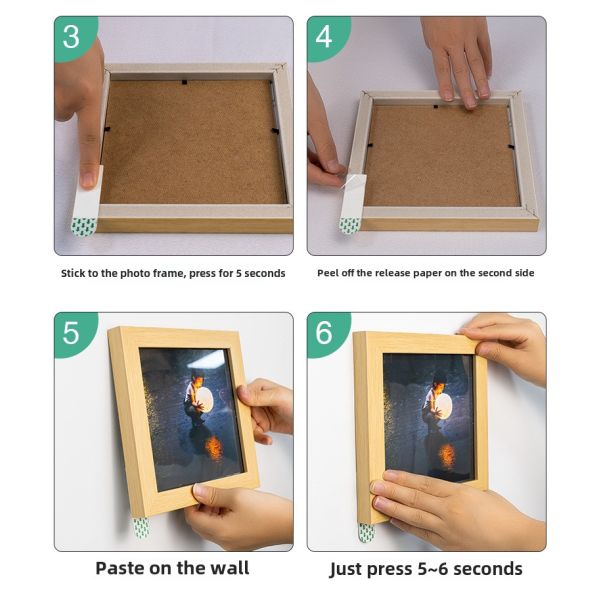 3

Stick to the photo frame, press for 5 seconds

4

Peel off the release paper on the second side

5

Paste on the wall

6

Just press 5~6 seconds