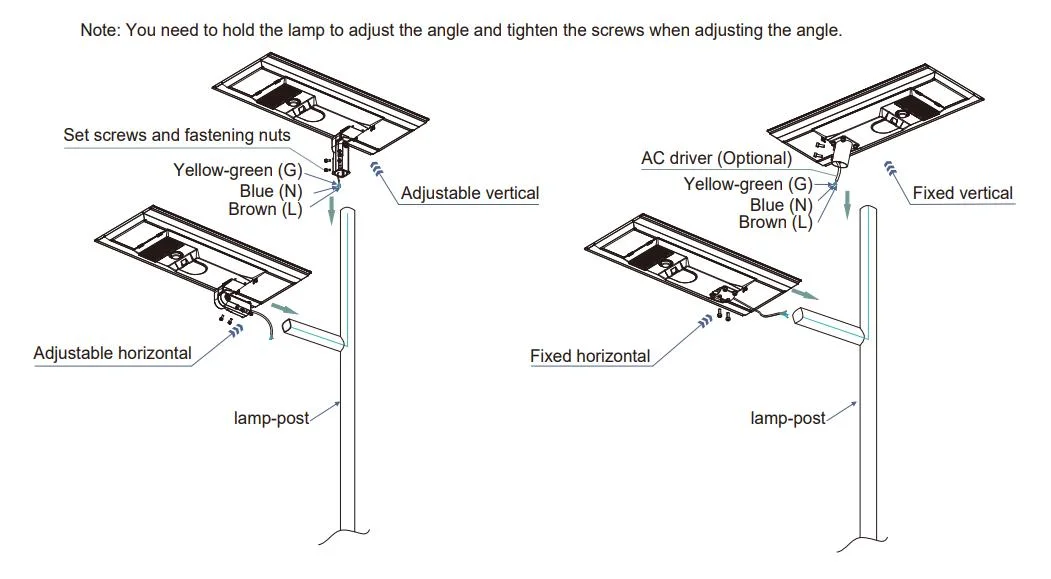 Note: You need to hold the lamp to adjust the angle and tighten the screws when adjusting the angle.

Set screws and fastening nuts
Yellow-green (G)
Blue (N)
Brown (L)
Adjustable vertical
Adjustable horizontal
lamp-post

AC driver (Optional)
Yellow-green (G)
Blue (N)
Brown (L)
Fixed vertical
Fixed horizontal
lamp-post