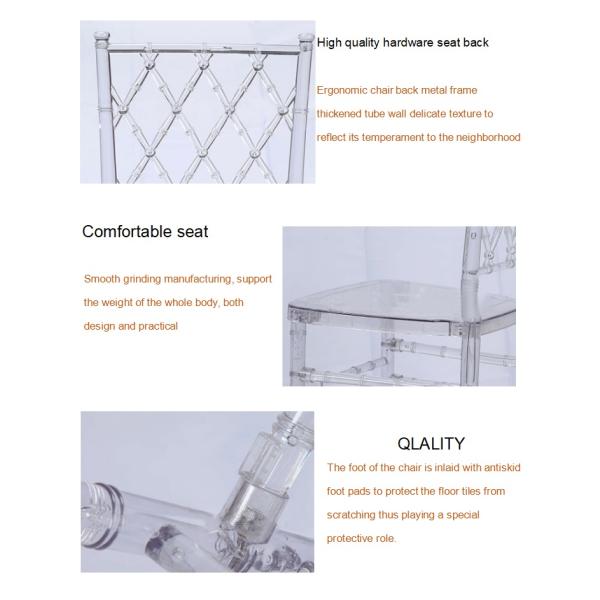 High quality hardware seat back

Ergonomic chair back metal frame thickened tube wall delicate texture to reflect its temperament to the neighborhood

Comfortable seat

Smooth grinding manufacturing, support the weight of the whole body, both design and practical

QLALITY

The foot of the chair is inlaid with antiskid foot pads to protect the floor tiles from scratching thus playing a special protective role.