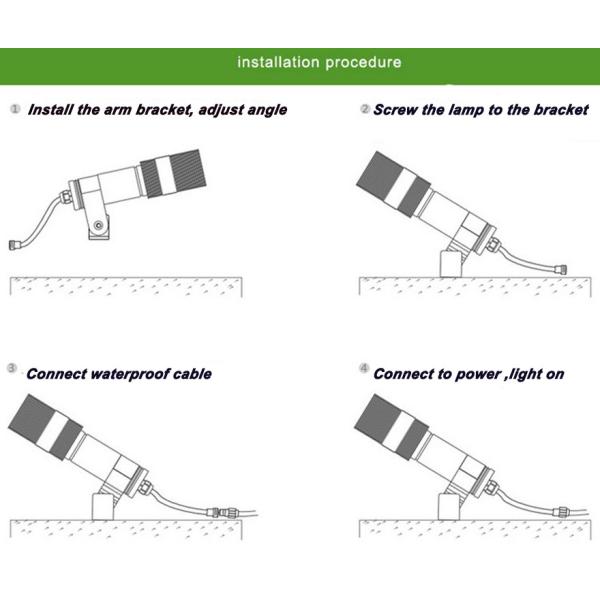 installation procedure

① Install the arm bracket, adjust angle

② Screw the lamp to the bracket

③ Connect waterproof cable

④ Connect to power ,light on