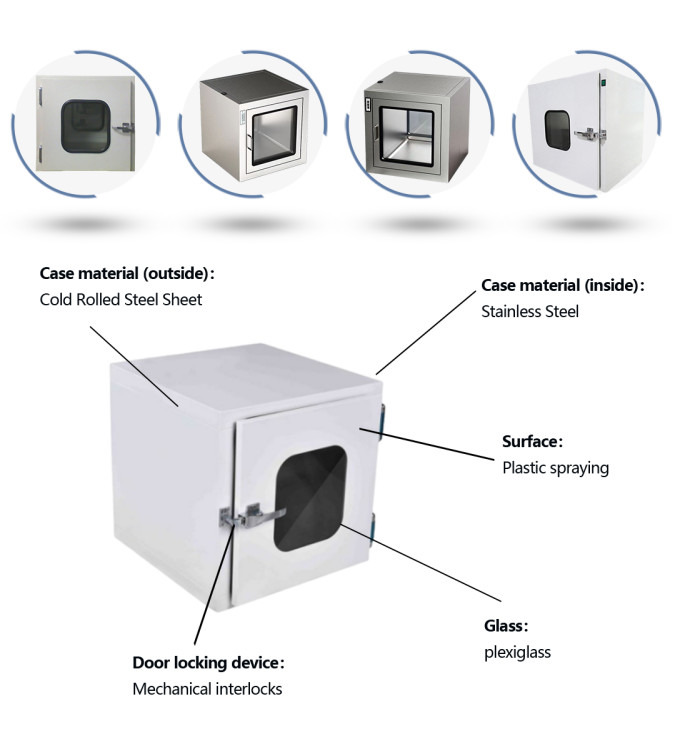 Case material (outside):
Cold Rolled Steel Sheet

Case material (inside):
Stainless Steel

Surface:
Plastic spraying

Glass:
plexiglass

Door locking device:
Mechanical interlocks