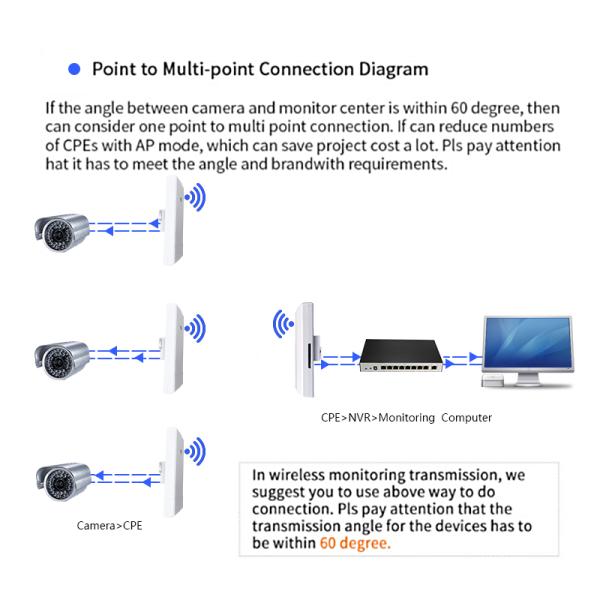 Point to Multi-point Connection Diagram

If the angle between camera and monitor center is within 60 degree, then can consider one point to multi point connection. If can reduce numbers of CPEs with AP mode, which can save project cost a lot. Pls pay attention hat it has to meet the angle and brandwith requirements.

CPE>NVR>Monitoring Computer

Camera>CPE

In wireless monitoring transmission, we suggest you to use above way to do connection. Pls pay attention that the transmission angle for the devices has to be within 60 degree.