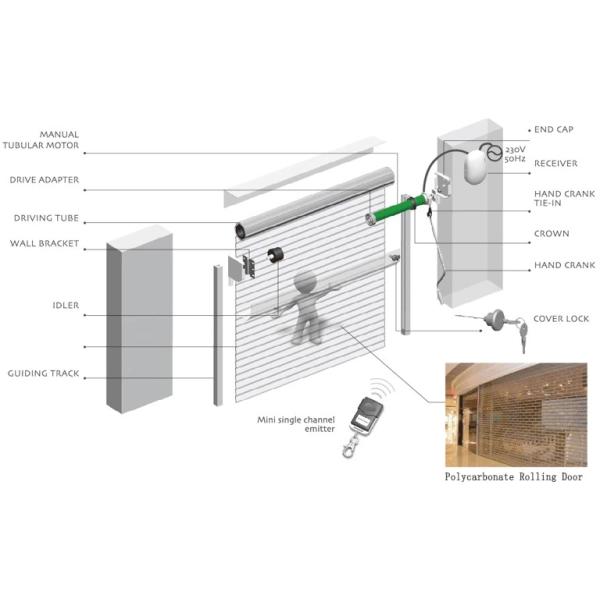 MANUAL TUBULAR MOTOR

DRIVE ADAPTER

DRIVING TUBE

WALL BRACKET

IDLER

GUIDING TRACK

END CAP

230V 50Hz

RECEIVER

HAND CRANK TIE-IN

CROWN

HAND CRANK

COVER LOCK

Mini single channel emitter

Polycarbonate Rolling Door