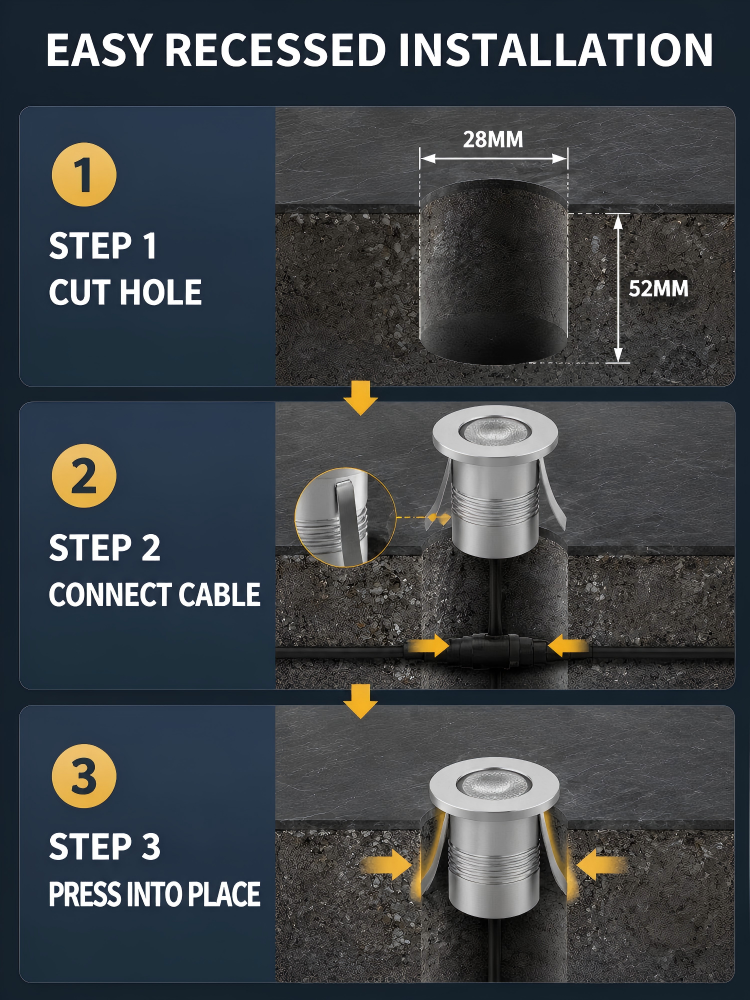 EASY RECESSED INSTALLATION

1

STEP 1
CUT HOLE

28MM

52MM

2

STEP 2
CONNECT CABLE

3

STEP 3
PRESS INTO PLACE