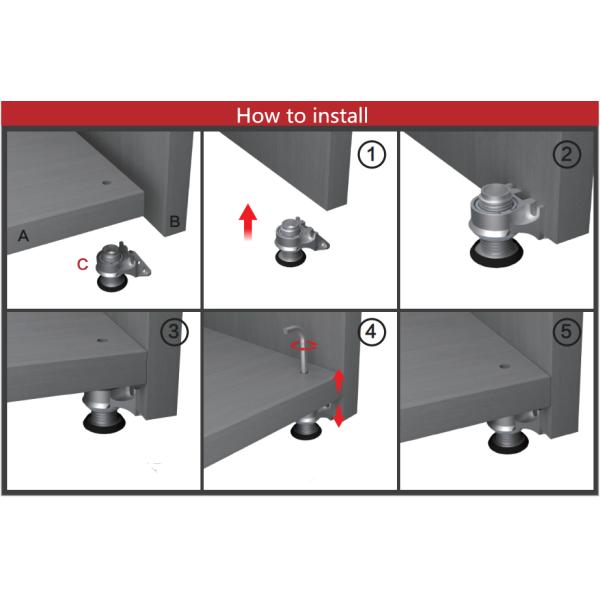 How to install

A
B
C

1

2

3

4

5