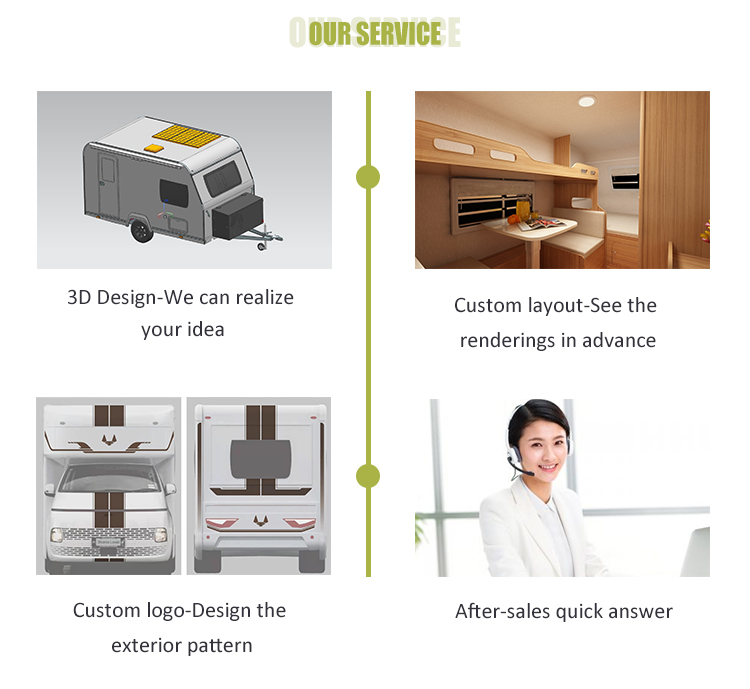 OUR SERVICE

3D Design-We can realize your idea

Custom layout-See the renderings in advance

Custom logo-Design the exterior pattern

After-sales quick answer