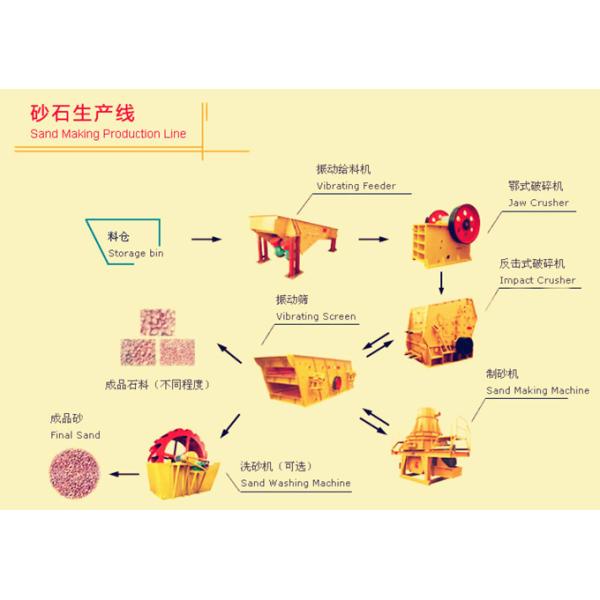 砂石生产线
Sand Making Production Line

料仓
Storage bin

振动给料机
Vibrating Feeder

鄂式破碎机
Jaw Crusher

反击式破碎机
Impact Crusher

振动筛
Vibrating Screen

成品石料（不同程度）

制砂机
Sand Making Machine

成品砂
Final Sand

洗砂机（可选）
Sand Washing Machine