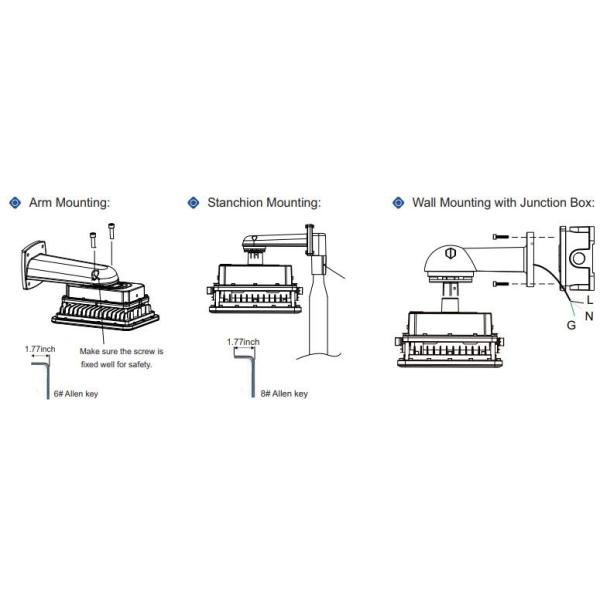 Arm Mounting:

1.77inch

Make sure the screw is fixed well for safety.

6# Allen key

Stanchion Mounting:

1.77inch

8# Allen key

Wall Mounting with Junction Box:

L
N
G