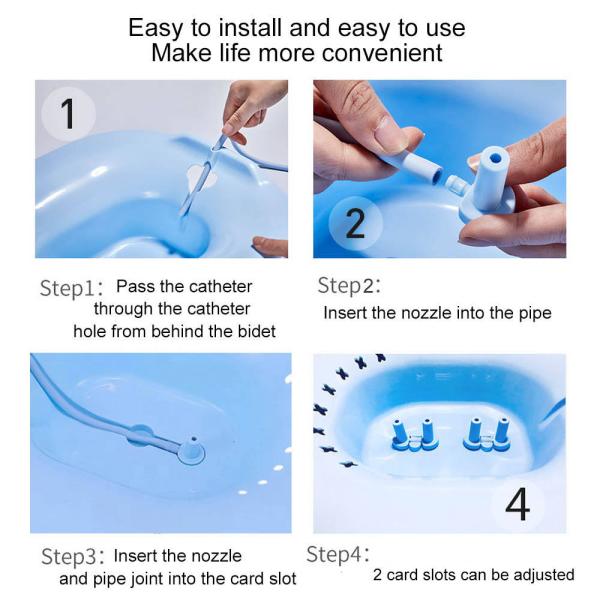 Easy to install and easy to use
Make life more convenient

1

2

Step1: Pass the catheter through the catheter hole from behind the bidet

Step2: Insert the nozzle into the pipe

4

Step3: Insert the nozzle and pipe joint into the card slot

Step4: 2 card slots can be adjusted