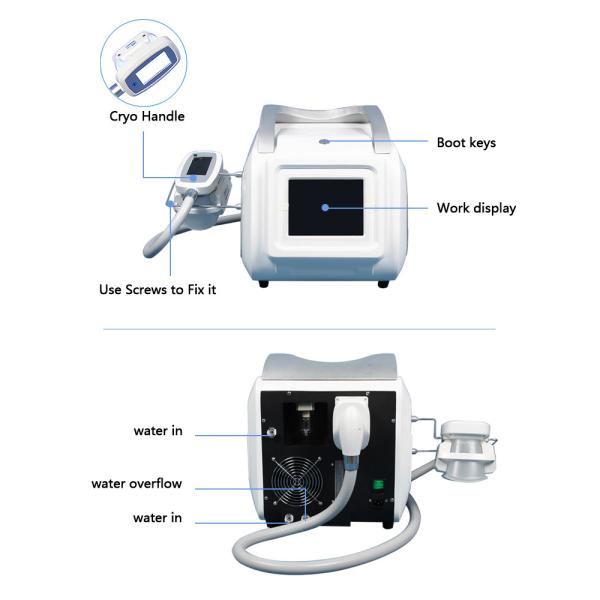 Cryo Handle

Boot keys

Work display

Use Screws to Fix it

water in

water overflow

water in