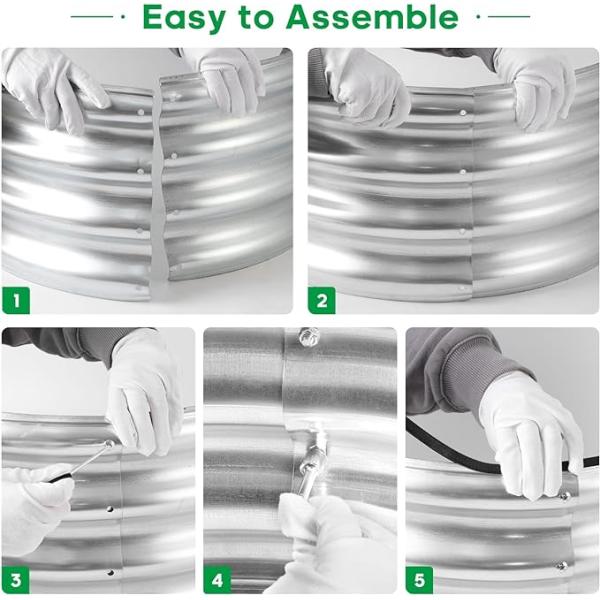 Easy to Assemble

1

2

3

4

5