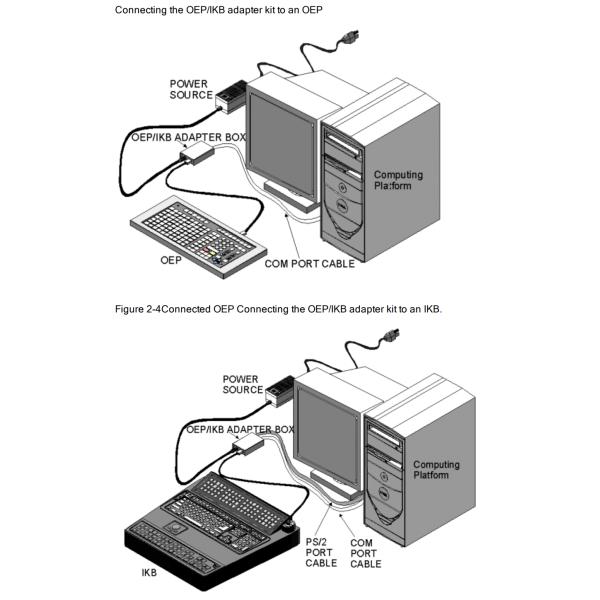 Connecting the OEP/IKB adapter kit to an OEP

POWER SOURCE

OEP/IKB ADAPTER BOX

Computing Pla:form

OEP

COM PORT CABLE

Figure 2-4Connected OEP Connecting the OEP/IKB adapter kit to an IKB.

POWER SOURCE

OEP/IKB ADAPTER BOX

Computing Platform

IKB

PS/2 PORT CABLE

COM PORT CABLE