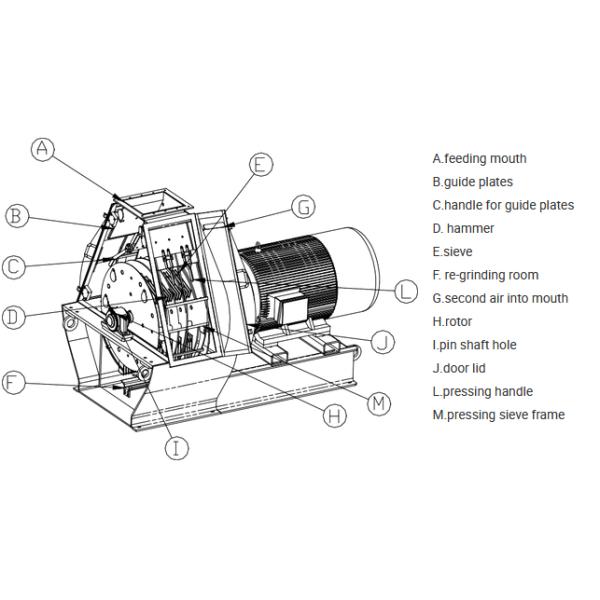 A
B
C
D
F
E
G
L
J
M
H
I

A.feeding mouth
B.guide plates
C.handle for guide plates
D. hammer
E.sieve
F. re-grinding room
G.second air into mouth
H.rotor
I.pin shaft hole
J.door lid
L.pressing handle
M.pressing sieve frame