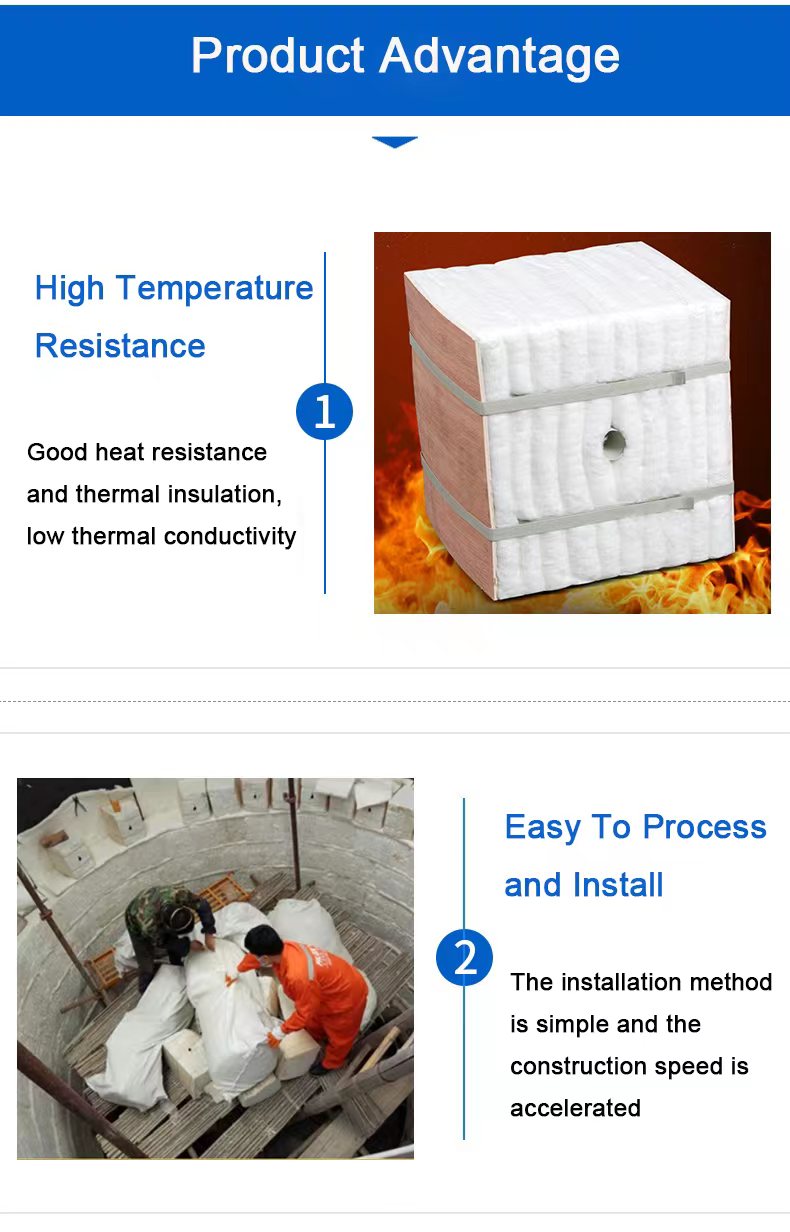 Product Advantage

High Temperature Resistance

1

Good heat resistance and thermal insulation, low thermal conductivity

Easy To Process and Install

2

The installation method is simple and the construction speed is accelerated