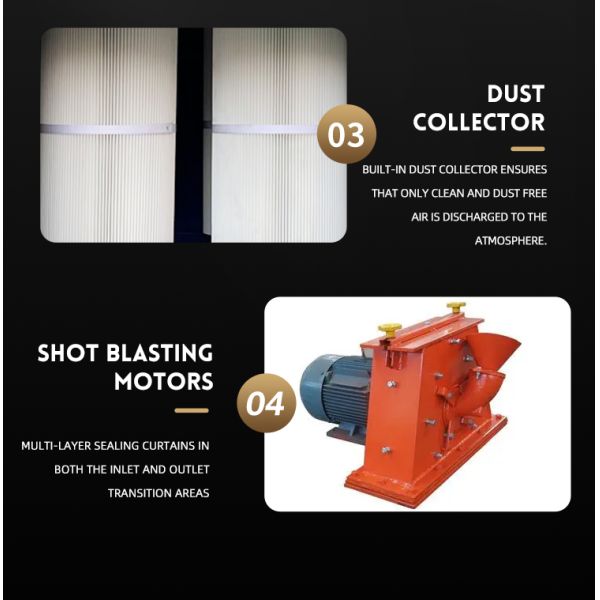 03

DUST COLLECTOR

BUILT-IN DUST COLLECTOR ENSURES THAT ONLY CLEAN AND DUST FREE AIR IS DISCHARGED TO THE ATMOSPHERE.

SHOT BLASTING MOTORS

04

MULTI-LAYER SEALING CURTAINS IN BOTH THE INLET AND OUTLET TRANSITION AREAS