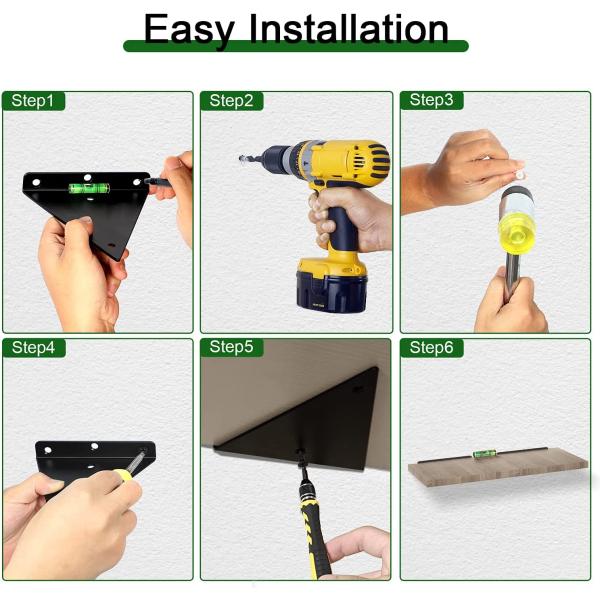 Easy Installation

Step1

Step2

Step3

Step4

Step5

Step6