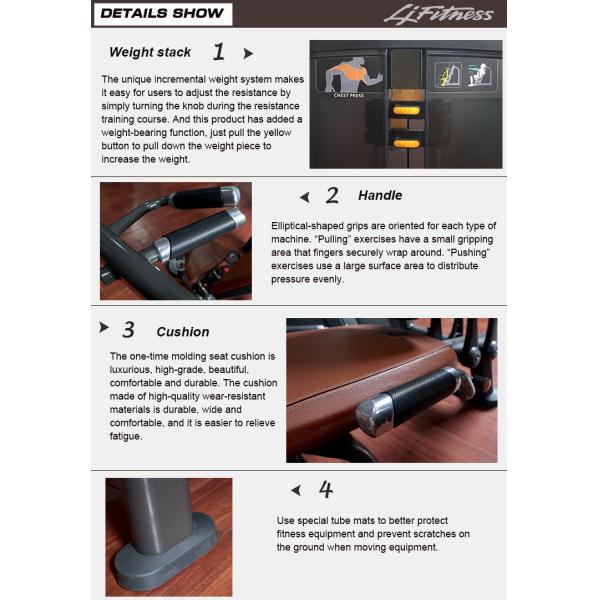 DETAILS SHOW

LJFitness

Weight stack 1

The unique incremental weight system makes it easy for users to adjust the resistance by simply turning the knob during the resistance training course. And this product has added a weight-bearing function, just pull the yellow button to pull down the weight piece to increase the weight.

CHEST PRESS

2 Handle

Elliptical-shaped grips are oriented for each type of machine. "Pulling" exercises have a small gripping area that fingers securely wrap around. "Pushing" exercises use a large surface area to distribute pressure evenly.

3 Cushion

The one-time molding seat cushion is luxurious, high-grade, beautiful, comfortable and durable. The cushion made of high-quality wear-resistant materials is durable, wide and comfortable, and it is easier to relieve fatigue.

4

Use special tube mats to better protect fitness equipment and prevent scratches on the ground when moving equipment.